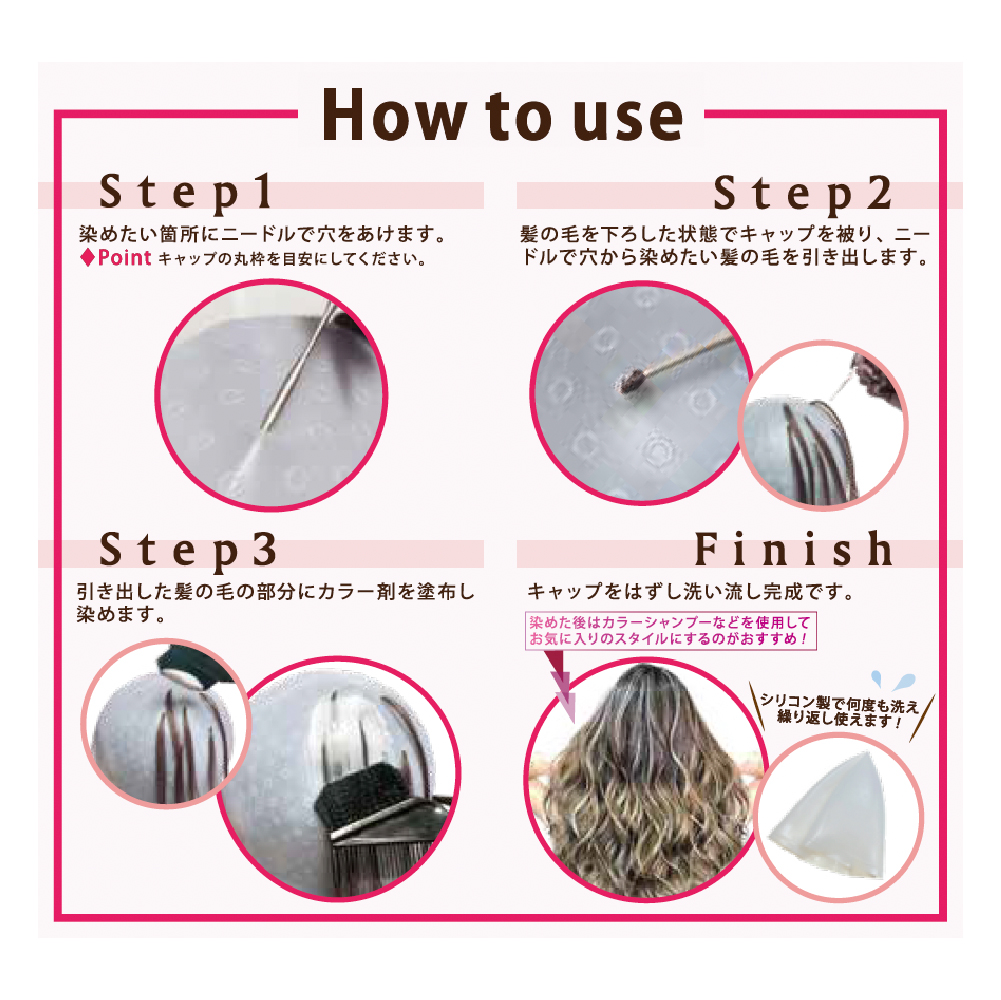 How to use

Step1

染めたい箇所にニードルで穴をあけます。
♦Point キャップの丸枠を目安にしてください。

Step2

髪の毛を下ろした状態でキャップを被り、ニードルで穴から染めたい髪の毛を引き出します。

Step3

引き出した髪の毛の部分にカラー剤を塗布し染めます。

Finish

キャップをはずし洗い流し完成です。

染めた後はカラーシャンプーなどを使用してお気に入りのスタイルにするのがおすすめ！

シリコン製で何度も洗え繰り返し使えます！